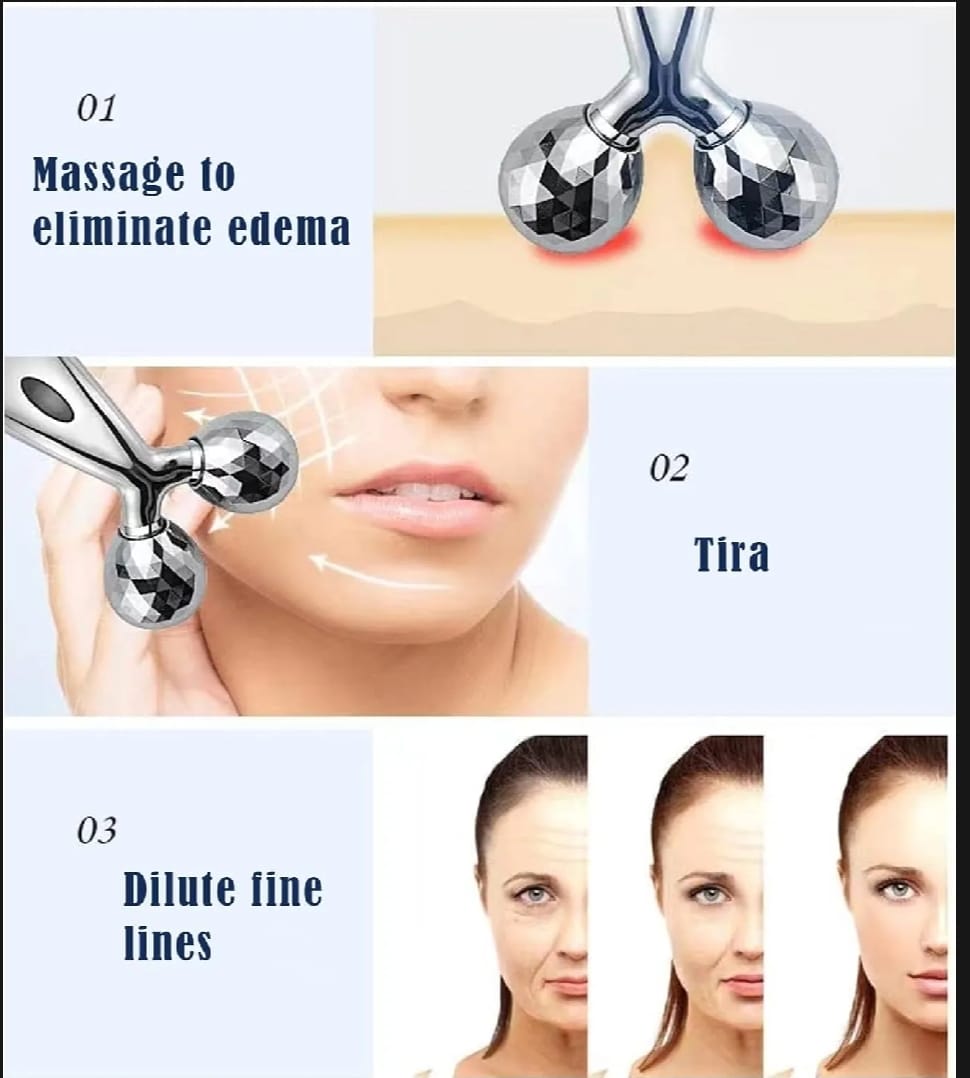 01

Massage to eliminate edema

02

Tira

03

Dilute fine lines